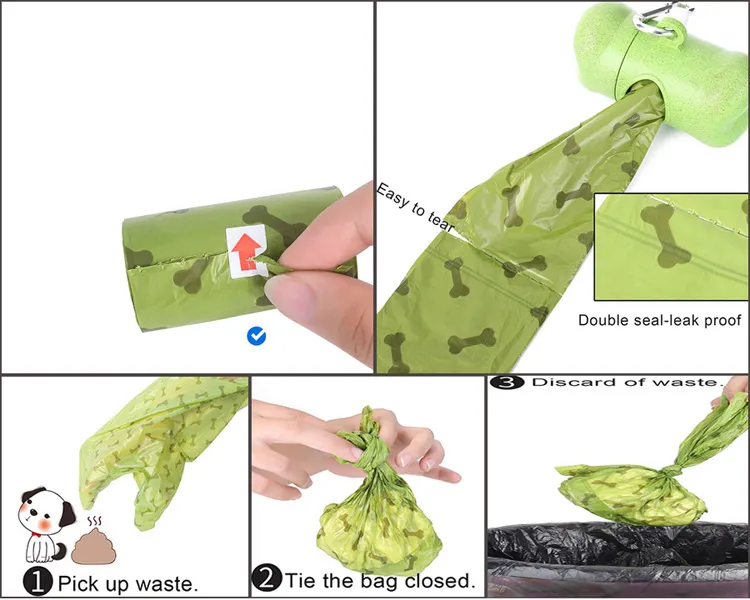 Easy to tear

Double seal-leak proof

1 Pick up waste.

2 Tie the bag closed.

3 Discard of waste.