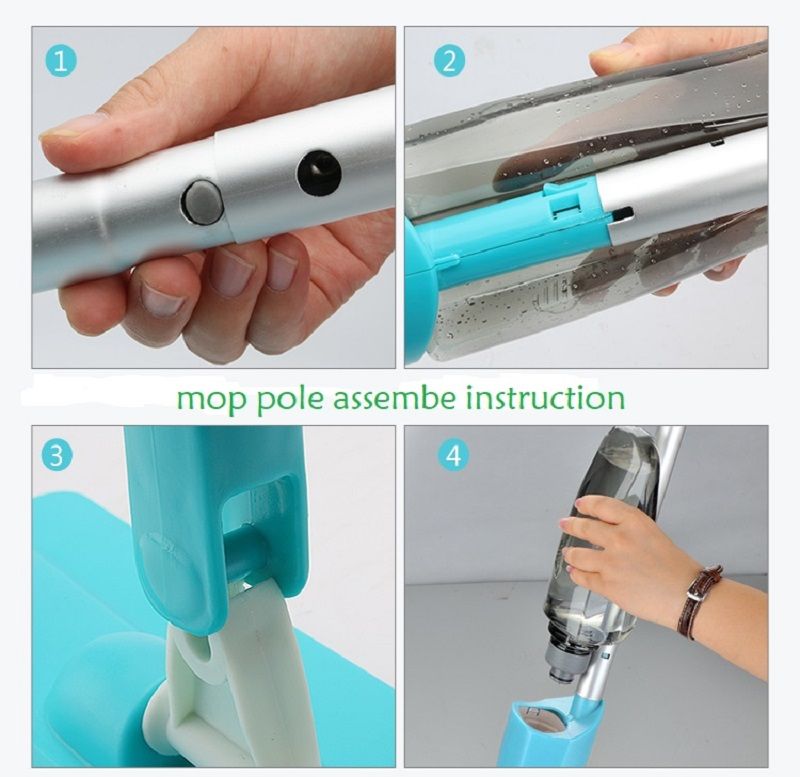 1

2

mop pole assembe instruction

3

4