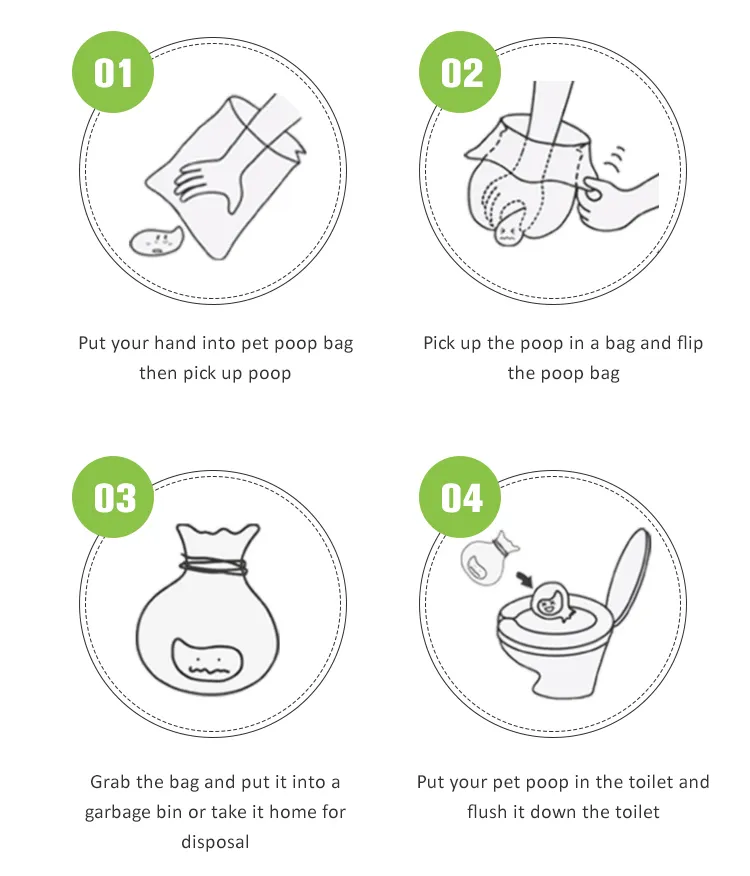 01

Put your hand into pet poop bag then pick up poop

02

Pick up the poop in a bag and flip the poop bag

03

Grab the bag and put it into a garbage bin or take it home for disposal

04

Put your pet poop in the toilet and flush it down the toilet