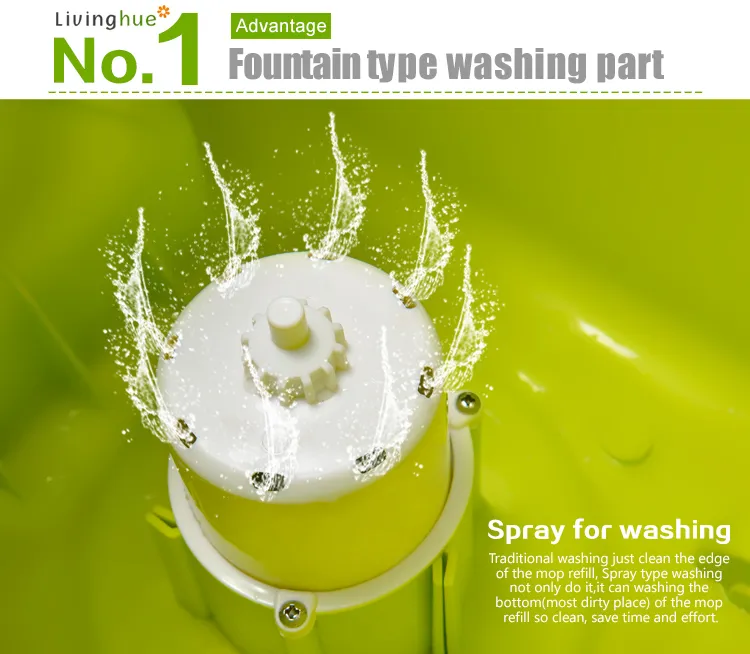 Livinghue

No.1

Advantage

Fountain type washing part

Spray for washing

Traditional washing just clean the edge of the mop refill, Spray type washing not only do it,it can washing the bottom(most dirty place) of the mop refill so clean, save time and effort.