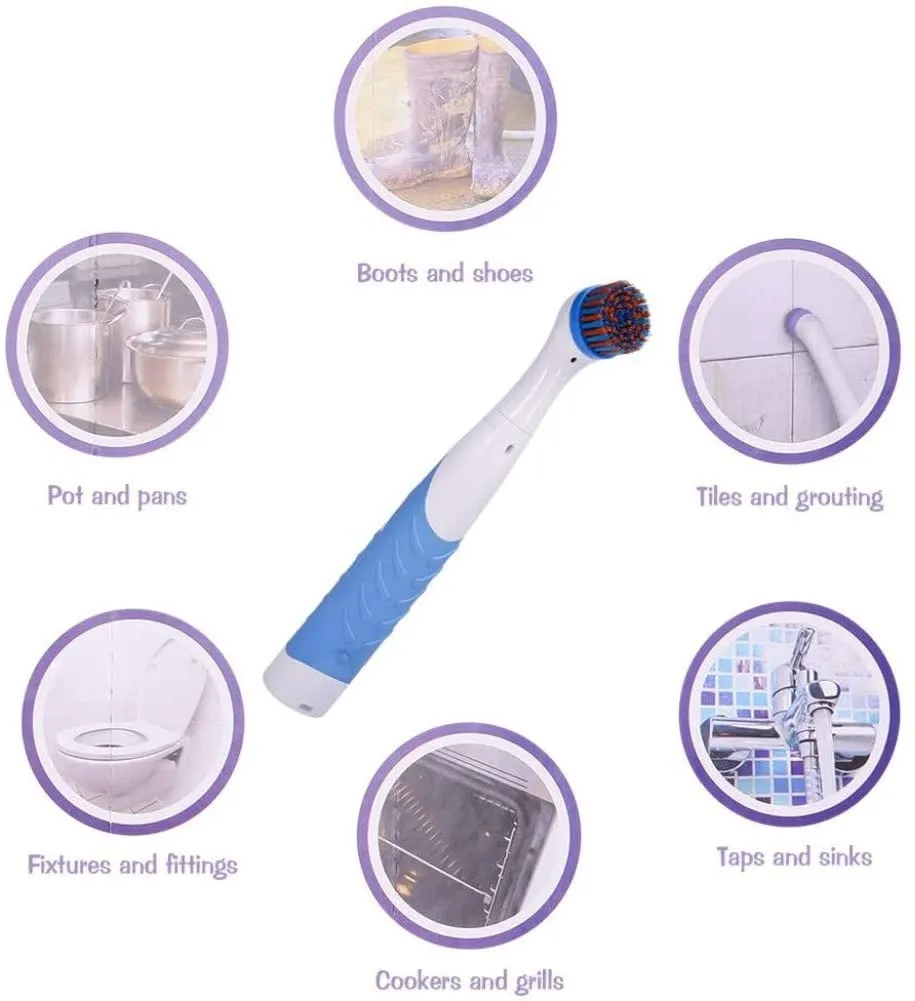 Boots and shoes

Pot and pans

Tiles and grouting

Fixtures and fittings

Taps and sinks

Cookers and grills