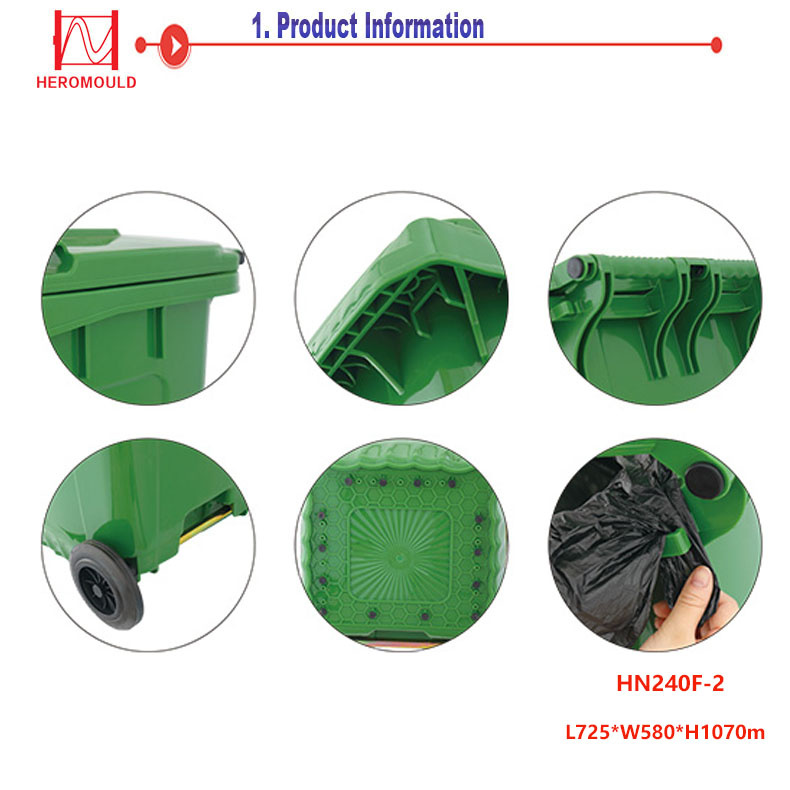 HEROMOULD

1. Product Information

HN240F-2

L725*W580*H1070m