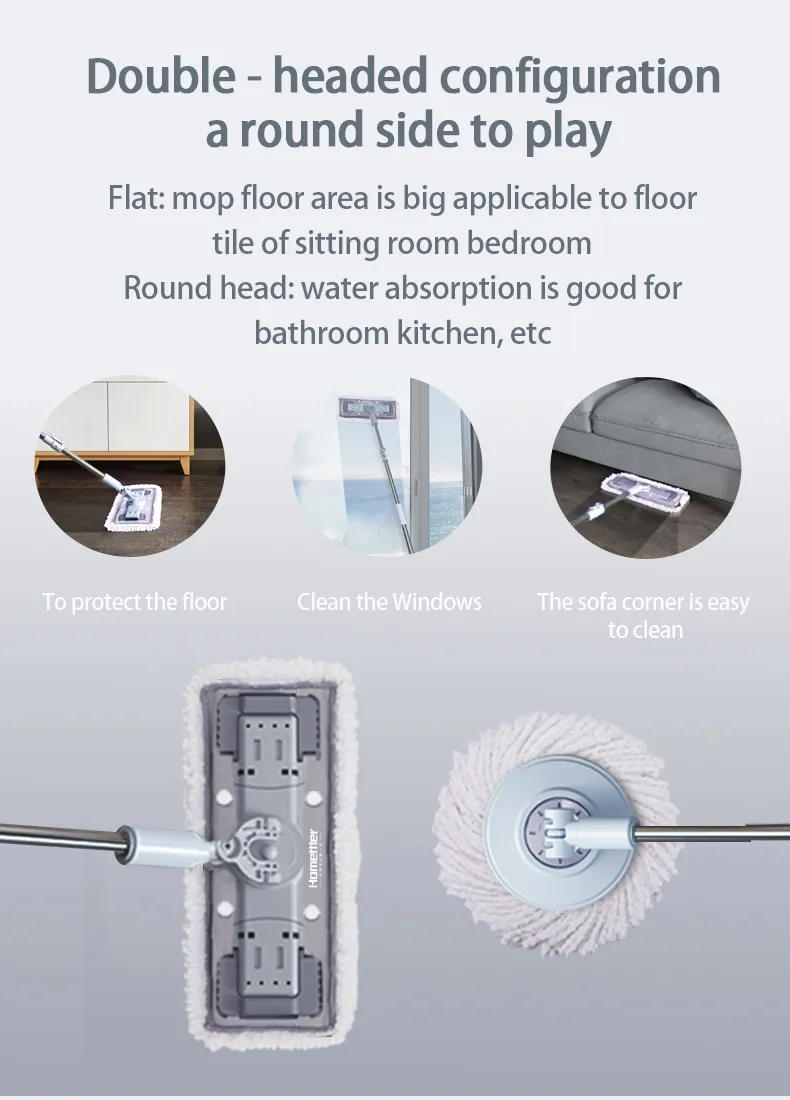 Double - headed configuration a round side to play

Flat: mop floor area is big applicable to floor tile of sitting room bedroom
Round head: water absorption is good for bathroom kitchen, etc

To protect the floor

Clean the Windows

The sofa corner is easy to clean

Homettler